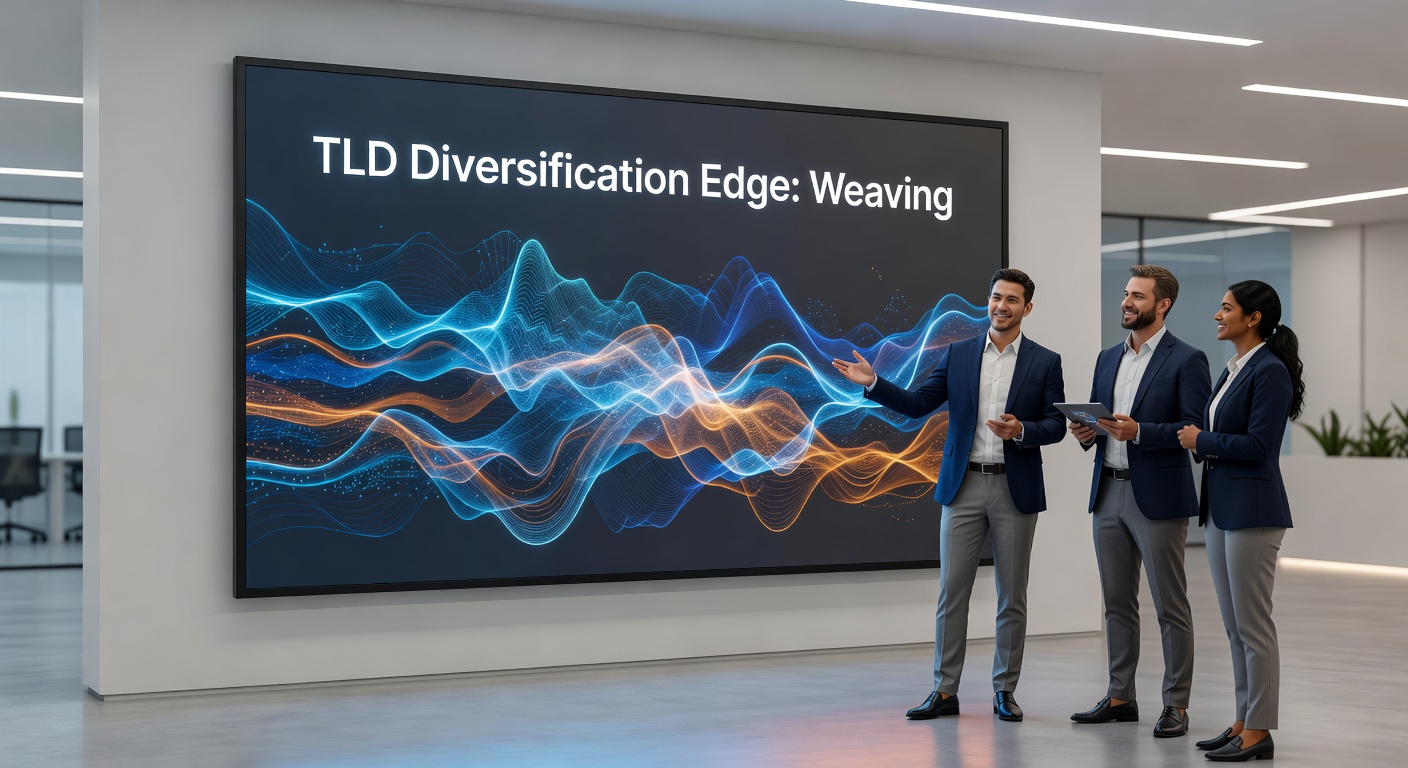 TLD Diversification Edge: Weaving